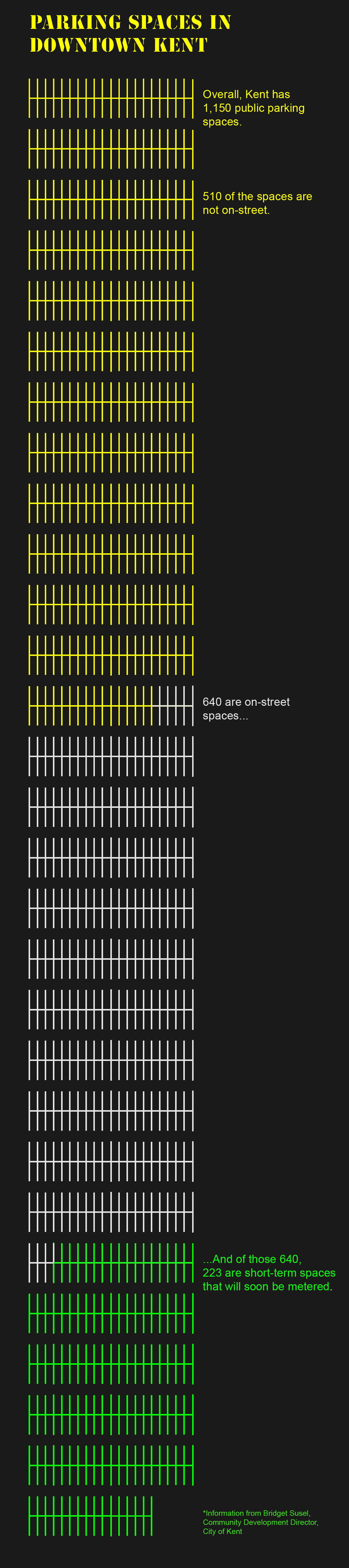 PARKING SPACES IN DOWNTOWN KENT

Overall, Kent has 1,150 public parking spaces.

510 of the spaces are not on-street.

640 are on-street spaces...

...And of those 640, 223 are short-term spaces that will soon be metered.

*Information from Bridget Susel, Community Development Director, City of Kent